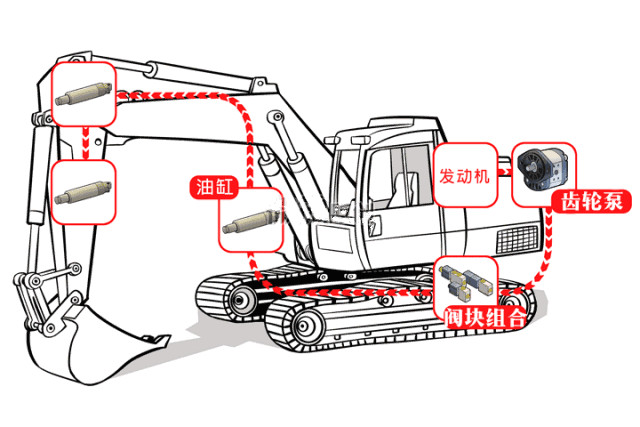 油缸

发动机

齿轮泵

阀块组合