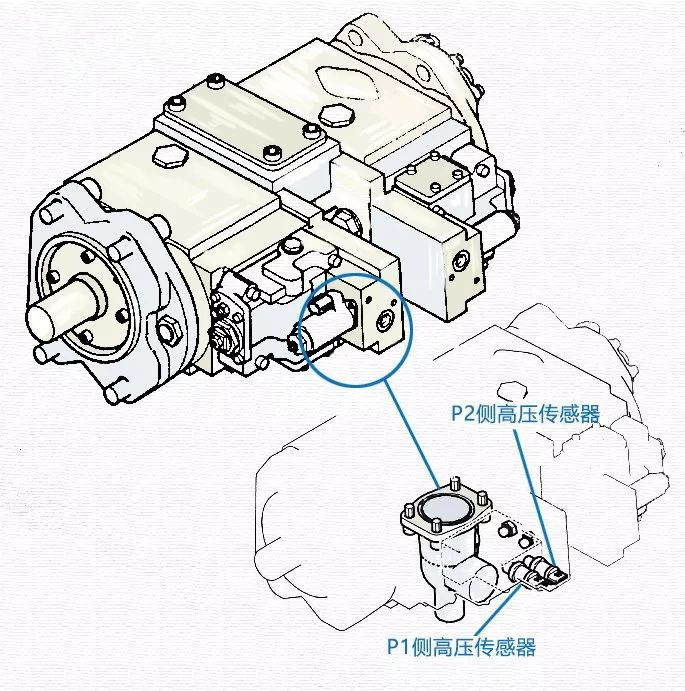 P2侧高压传感器

P1侧高压传感器